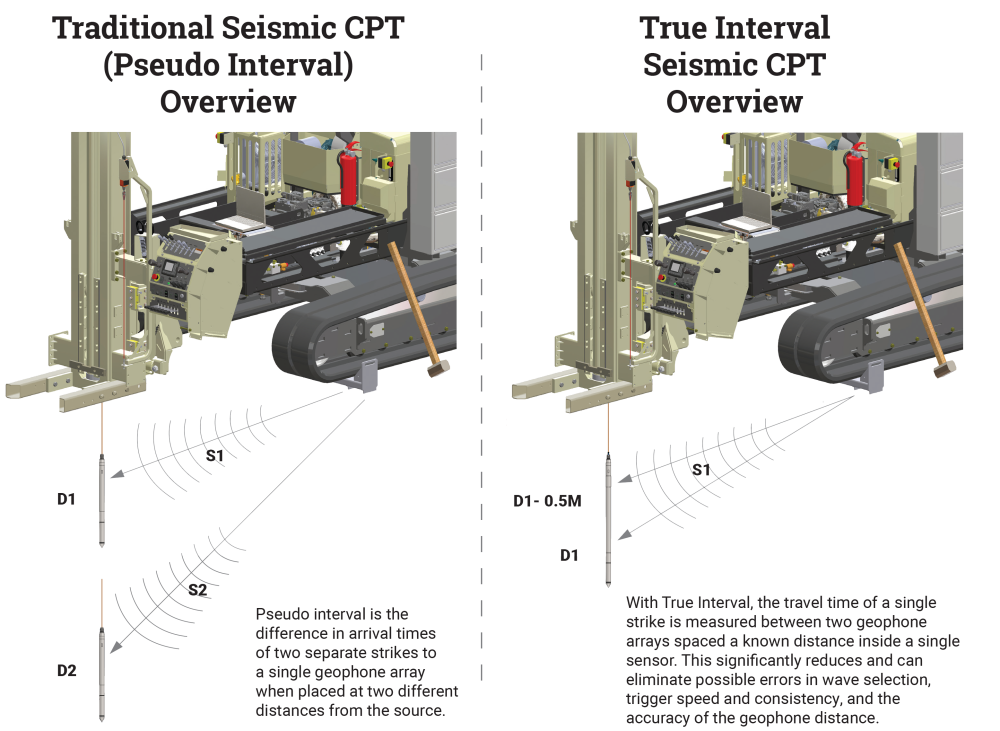 Traditional Seismic CPT (Pseudo Interval) Overview

S1

D1

S2

D2

Pseudo interval is the difference in arrival times of two separate strikes to a single geophone array when placed at two different distances from the source.

True Interval Seismic CPT Overview

S1

D1- 0.5M

D1

With True Interval, the travel time of a single strike is measured between two geophone arrays spaced a known distance inside a single sensor. This significantly reduces and can eliminate possible errors in wave selection, trigger speed and consistency, and the accuracy of the geophone distance.