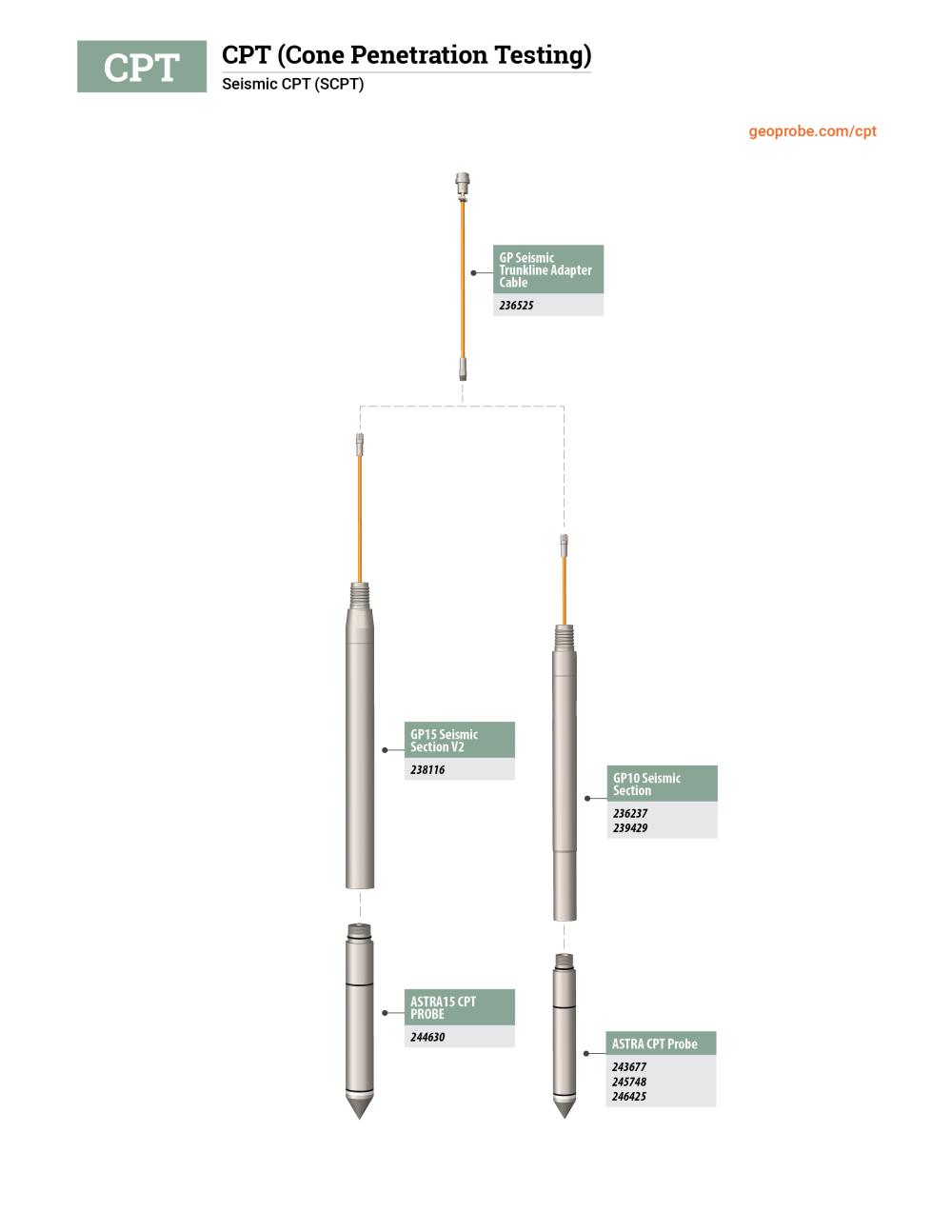 CPT

CPT (Cone Penetration Testing)

Seismic CPT (SCPT)

geoprobe.com/cpt

GP Seismic Trunkline Adapter Cable

236525

GP15 Seismic Section V2

238116

GP10 Seismic Section

236237
239429

ASTRA15 CPT PROBE

244630

ASTRA CPT Probe

243677
245748
246425