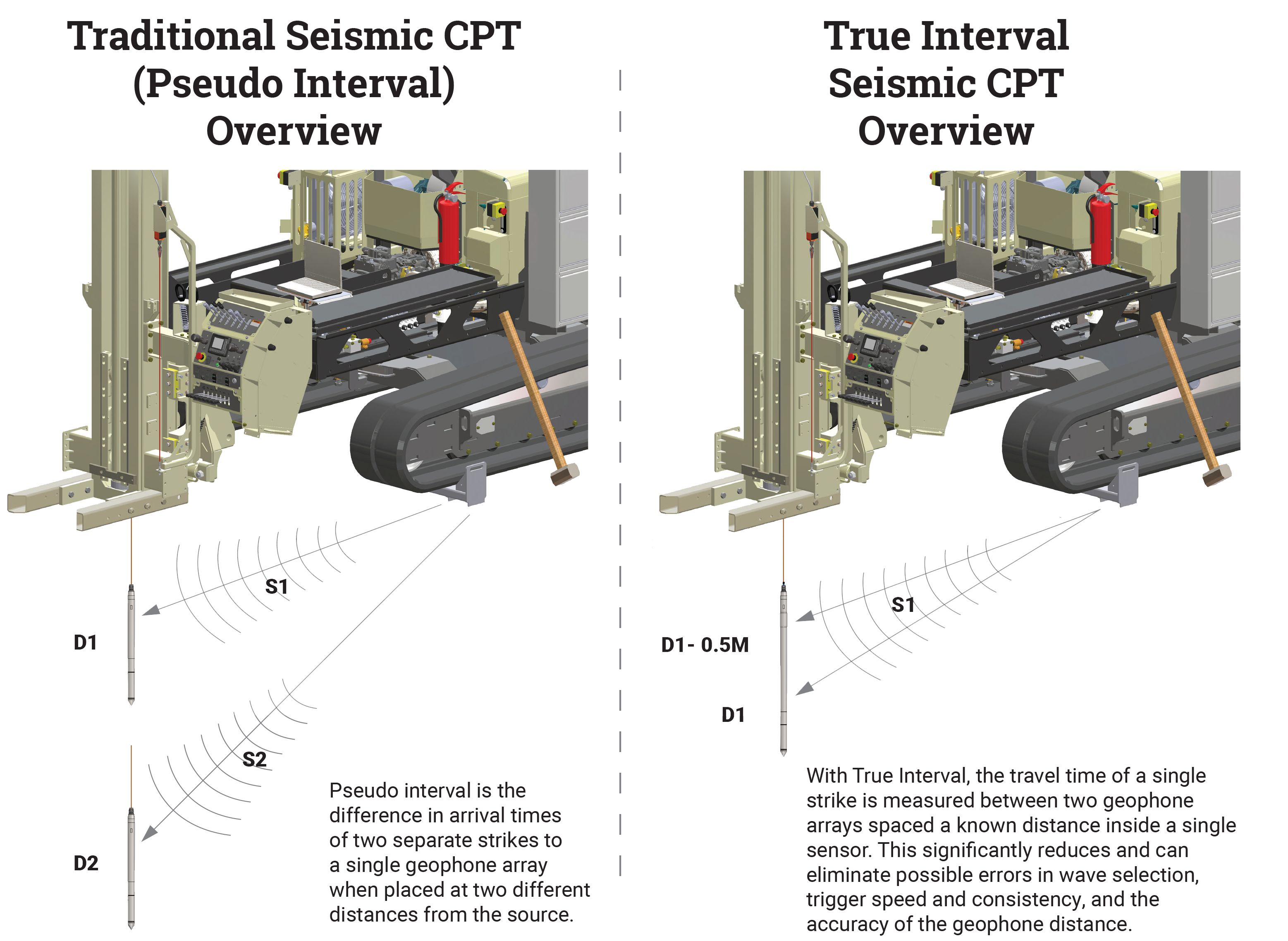 Traditional Seismic CPT (Pseudo Interval) Overview

S1

D1

S2

D2

Pseudo interval is the difference in arrival times of two separate strikes to a single geophone array when placed at two different distances from the source.

True Interval Seismic CPT Overview

S1

D1- 0.5M

D1

With True Interval, the travel time of a single strike is measured between two geophone arrays spaced a known distance inside a single sensor. This significantly reduces and can eliminate possible errors in wave selection, trigger speed and consistency, and the accuracy of the geophone distance.